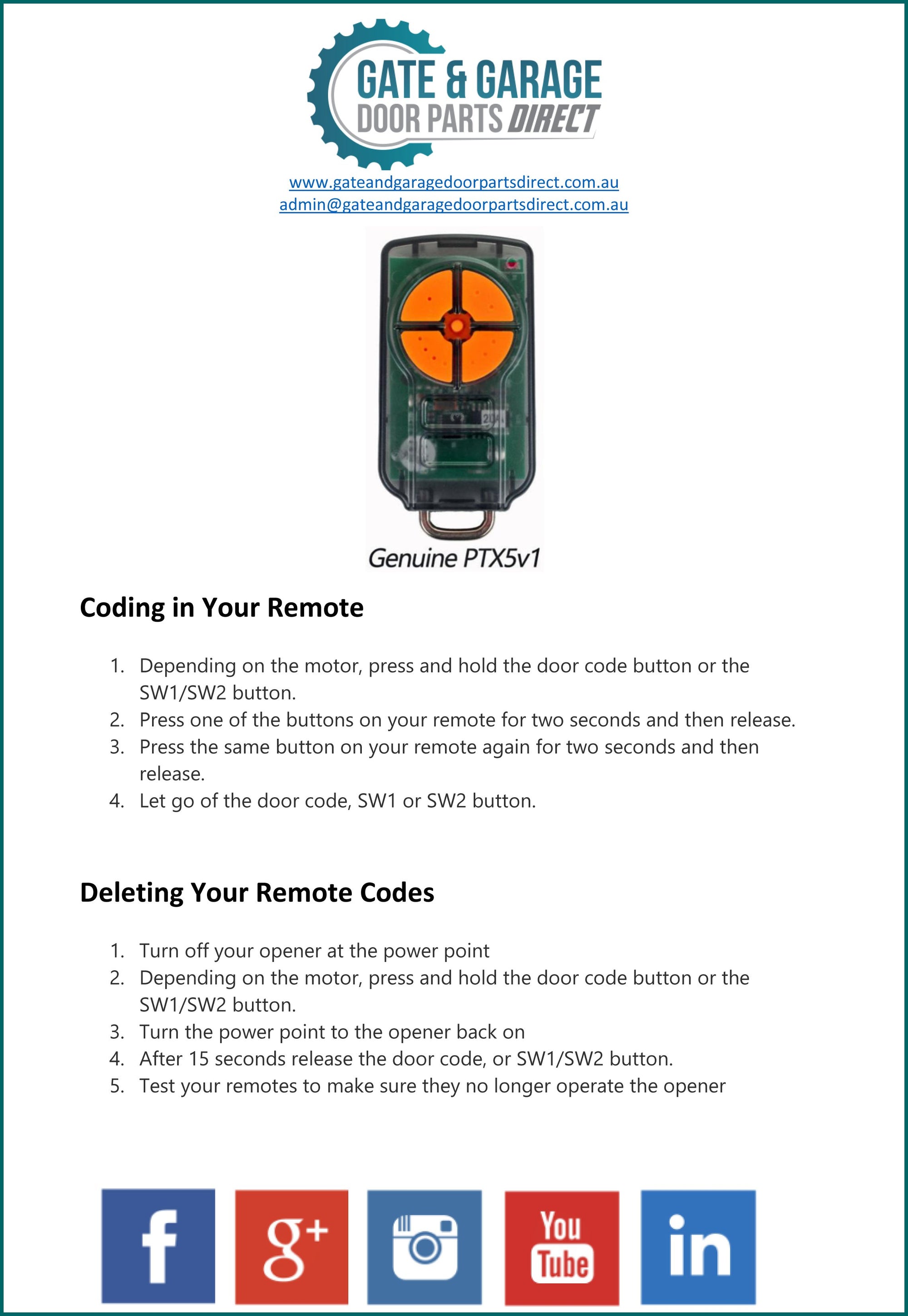 GATE & GARAGE
DOOR PARTS DIRECT

www.gateandgaragedoorpartsdirect.com.au
admin@gateandgaragedoorpartsdirect.com.au

Genuine PTX5v1

Coding in Your Remote

1. Depending on the motor, press and hold the door code button or the SW1/SW2 button.
2. Press one of the buttons on your remote for two seconds and then release.
3. Press the same button on your remote again for two seconds and then release.
4. Let go of the door code, SW1 or SW2 button.

Deleting Your Remote Codes

1. Turn off your opener at the power point
2. Depending on the motor, press and hold the door code button or the SW1/SW2 button.
3. Turn the power point to the opener back on
4. After 15 seconds release the door code, or SW1/SW2 button.
5. Test your remotes to make sure they no longer operate the opener

f g+ You Tube in