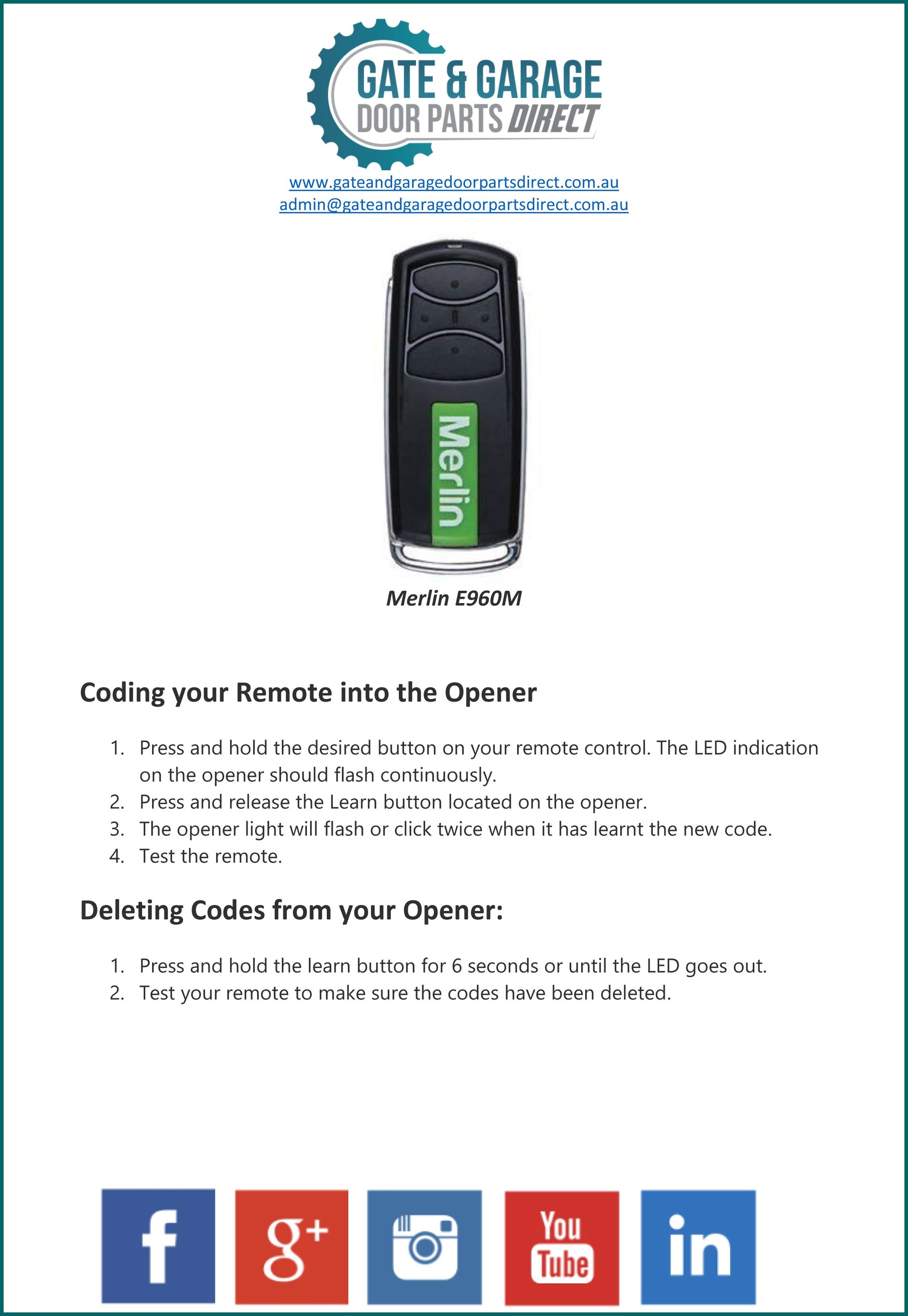 GATE & GARAGE
DOOR PARTS DIRECT

www.gateandgaragedoorpartsdirect.com.au
admin@gateandgaragedoorpartsdirect.com.au

Merlin

Merlin E960M

Coding your Remote into the Opener

1. Press and hold the desired button on your remote control. The LED indication on the opener should flash continuously.
2. Press and release the Learn button located on the opener.
3. The opener light will flash or click twice when it has learnt the new code.
4. Test the remote.

Deleting Codes from your Opener:

1. Press and hold the learn button for 6 seconds or until the LED goes out.
2. Test your remote to make sure the codes have been deleted.

f
g+
You Tube
in