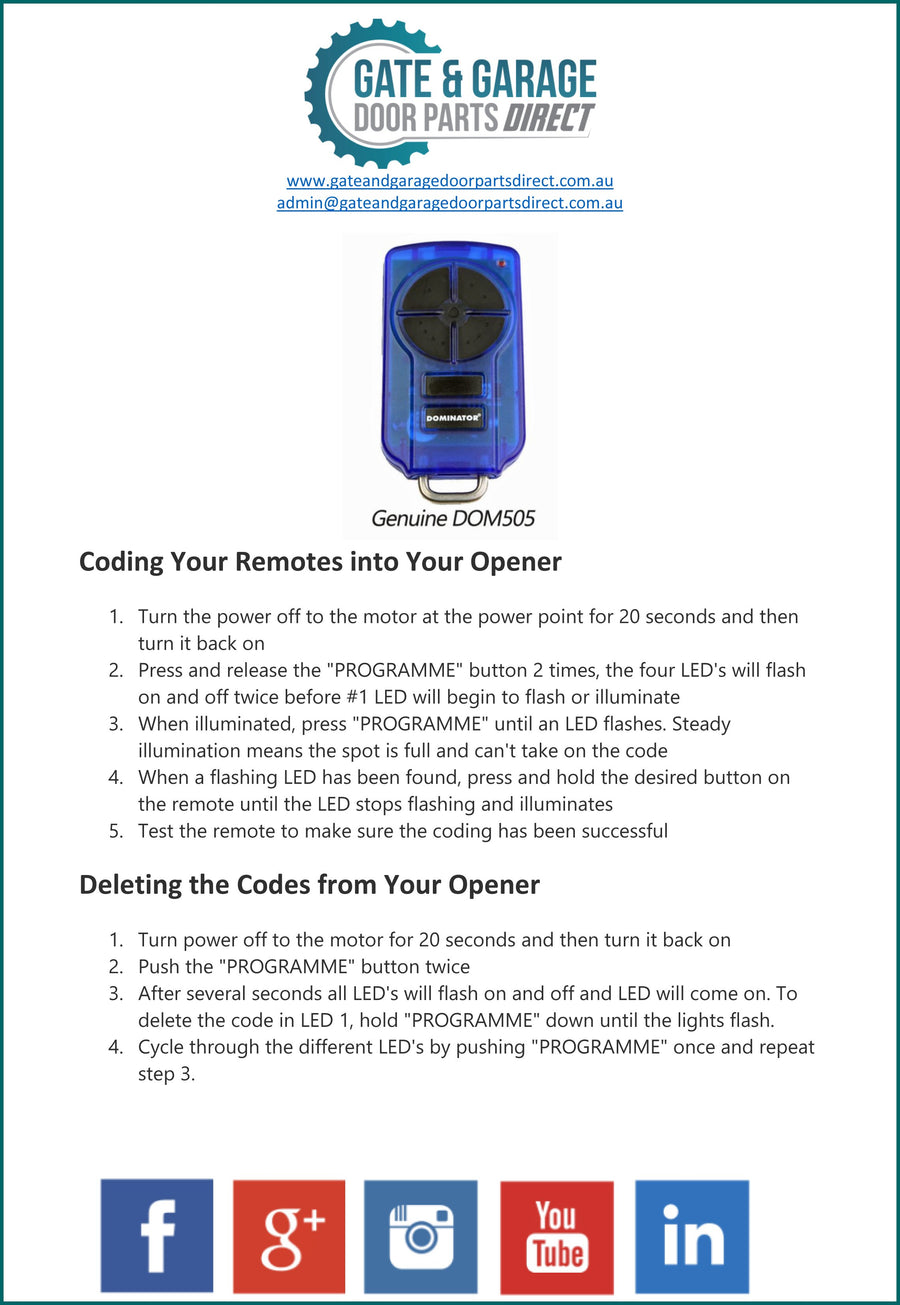 GATE & GARAGE
DOOR PARTS DIRECT

www.gateandgaragedoorpartsdirect.com.au
admin@gateandgaragedoorpartsdirect.com.au

DOMINATOR

Genuine DOM505

Coding Your Remotes into Your Opener

1. Turn the power off to the motor at the power point for 20 seconds and then turn it back on
2. Press and release the "PROGRAMME" button 2 times, the four LED's will flash on and off twice before #1 LED will begin to flash or illuminate
3. When illuminated, press "PROGRAMME" until an LED flashes. Steady illumination means the spot is full and can't take on the code
4. When a flashing LED has been found, press and hold the desired button on the remote until the LED stops flashing and illuminates
5. Test the remote to make sure the coding has been successful

Deleting the Codes from Your Opener

1. Turn power off to the motor for 20 seconds and then turn it back on
2. Push the "PROGRAMME" button twice
3. After several seconds all LED's will flash on and off and LED will come on. To delete the code in LED 1, hold "PROGRAMME" down until the lights flash.
4. Cycle through the different LED's by pushing "PROGRAMME" once and repeat step 3.

f g+ You Tube in