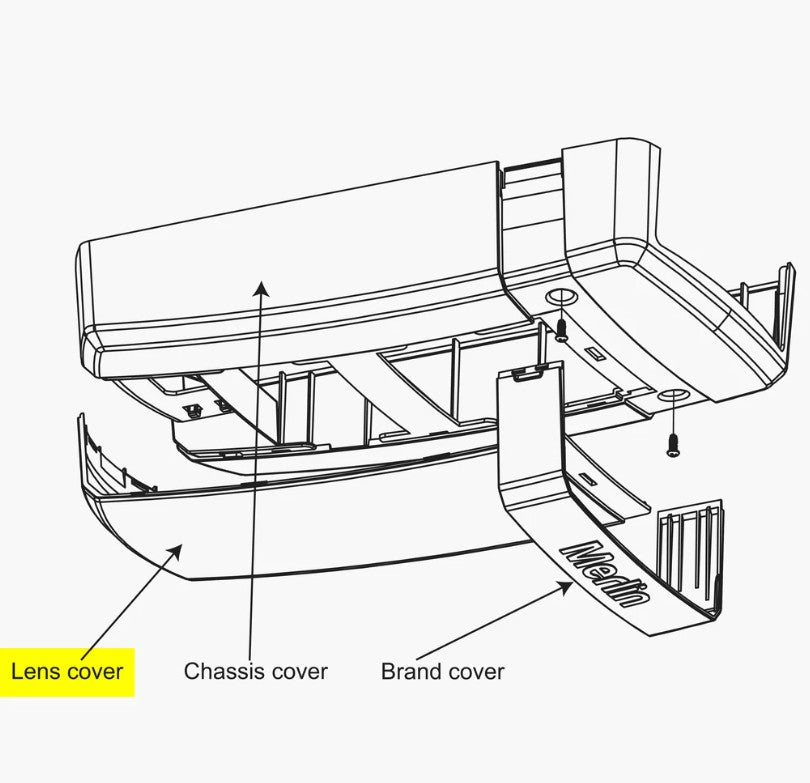 Merlin

Lens cover

Chassis cover

Brand cover