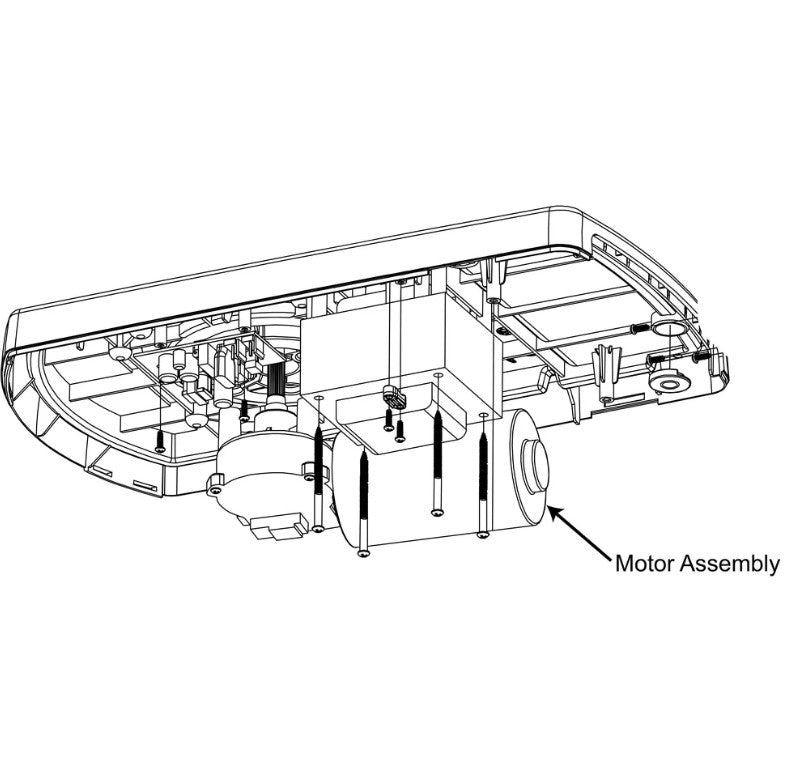 Motor Assembly