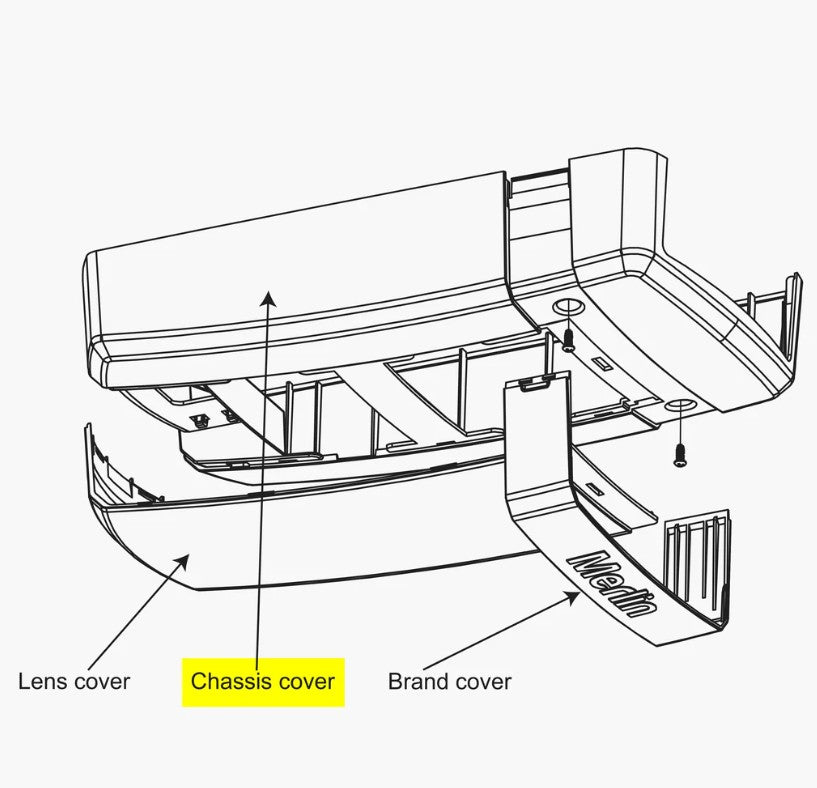 Merlin

Lens cover

Chassis cover

Brand cover