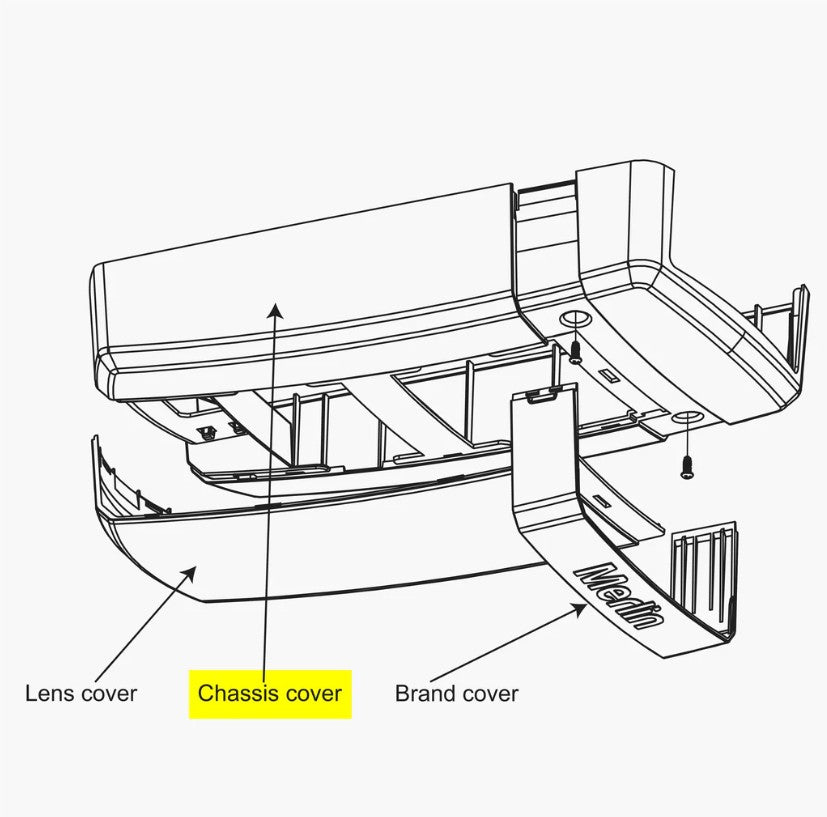 Merlin

Lens cover

Chassis cover

Brand cover