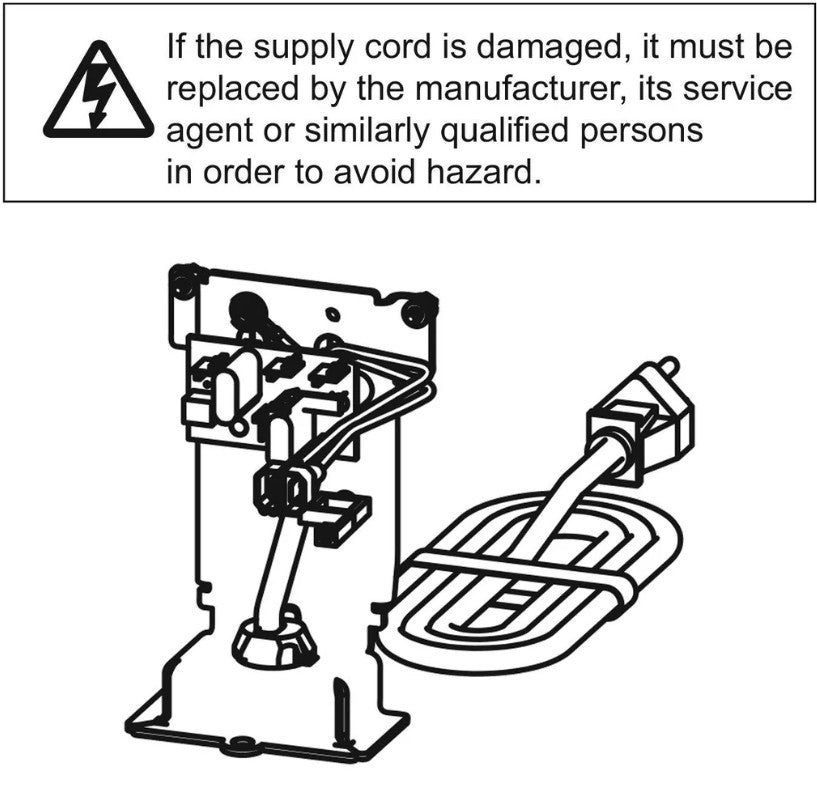 If the supply cord is damaged, it must be replaced by the manufacturer, its service agent or similarly qualified persons in order to avoid hazard.